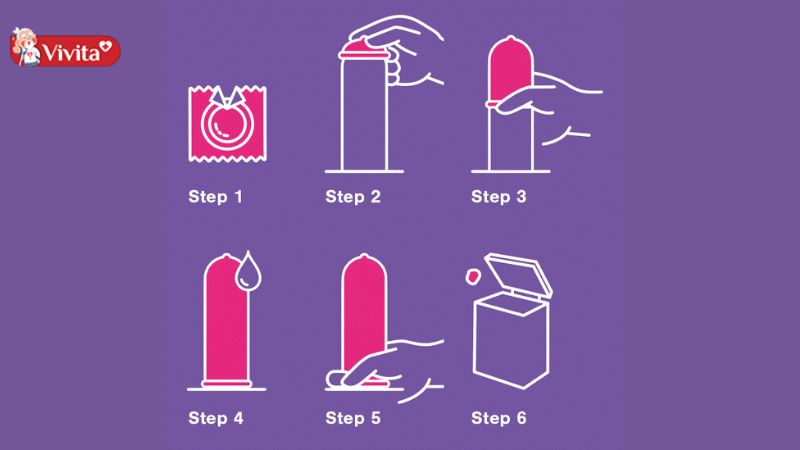 Vivita

Step 1

Step 2

Step 3

Step 4

Step 5

Step 6